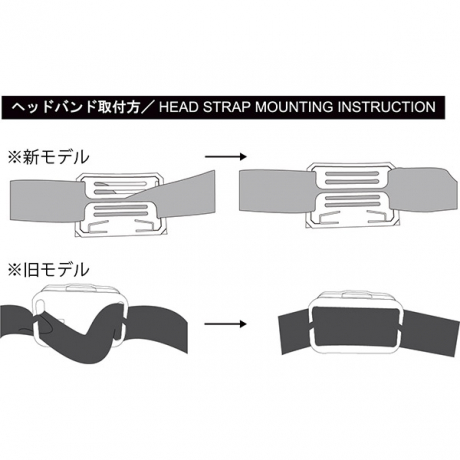 ヘッドバンド取付方／HEAD STRAP MOUNTING INSTRUCTION

※新モデル

※旧モデル